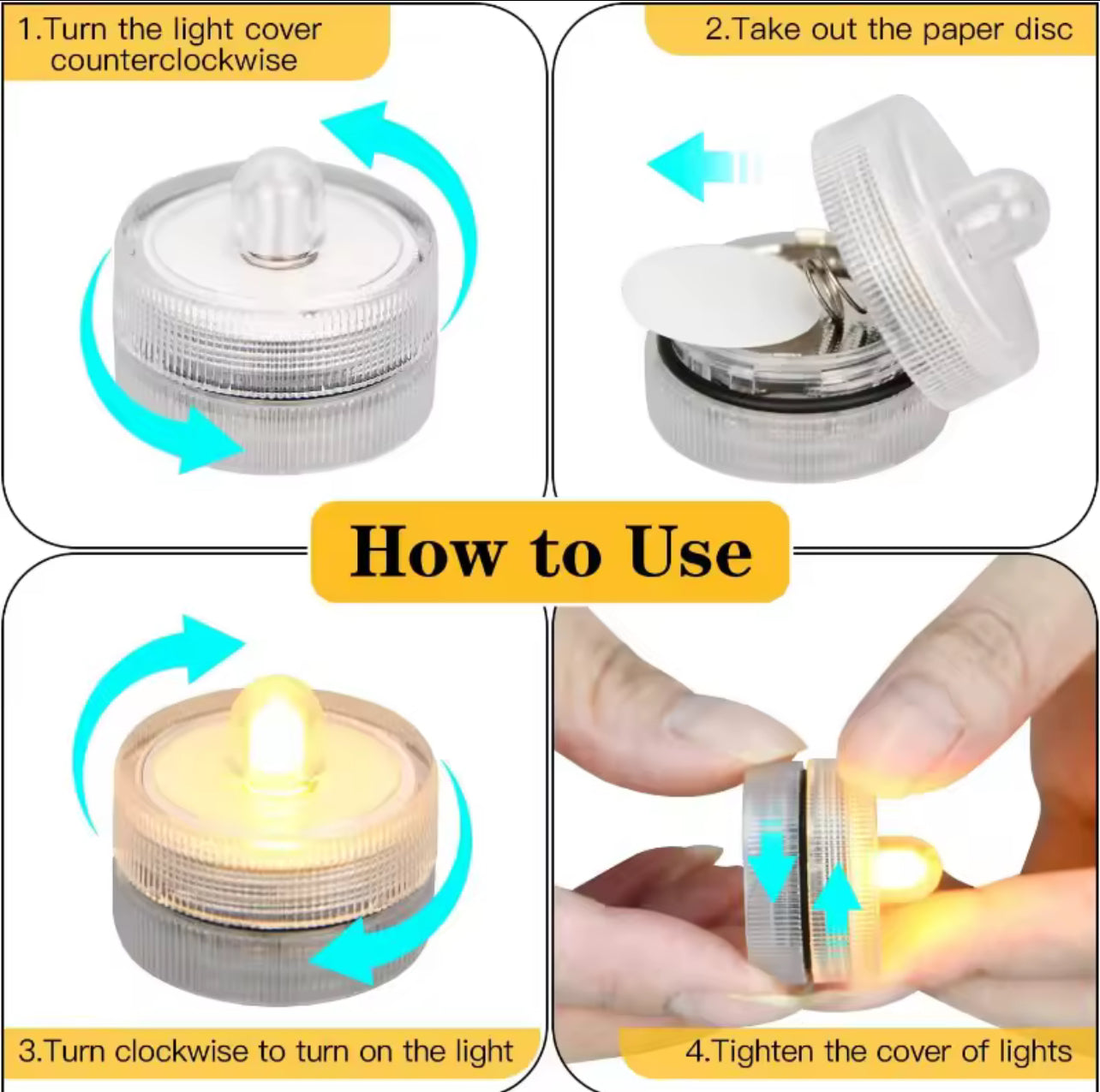 1.Turn the light cover counterclockwise

2.Take out the paper disc

How to Use

3.Turn clockwise to turn on the light

4.Tighten the cover of lights